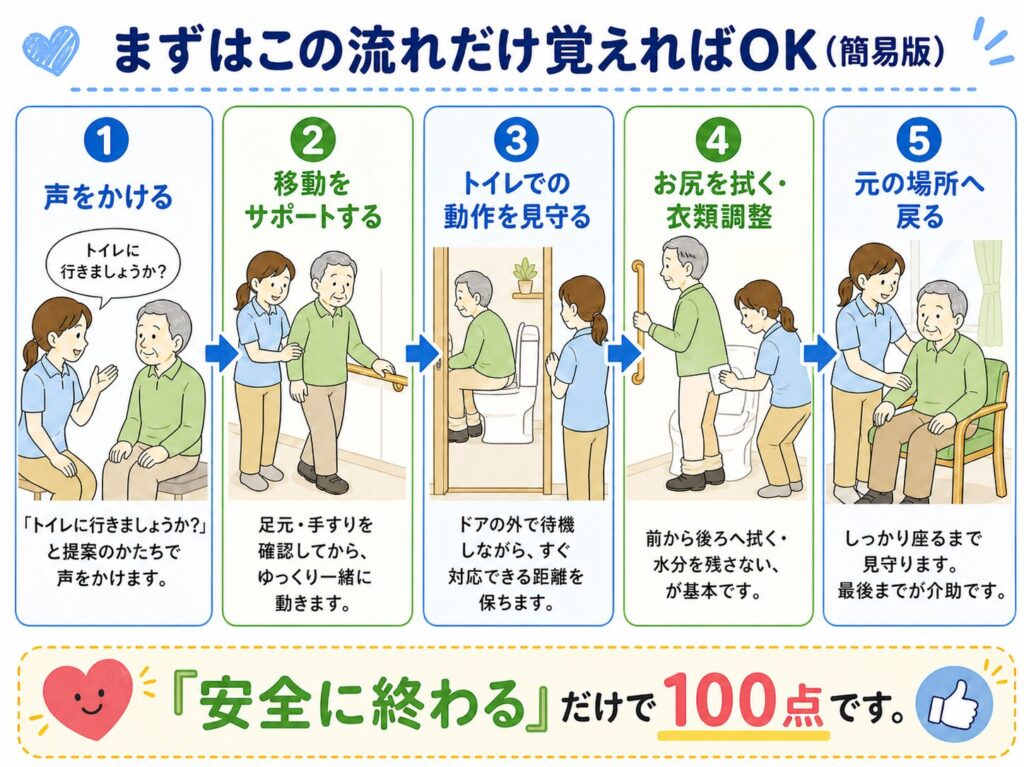 まずはこの流れだけ覚えればOK（簡易版）

1
声をかける
トイレに行きましょうか？
「トイレに行きましょうか?」と提案のかたちで声をかけます。

2
移動をサポートする
足元・手すりを確認してから、ゆっくり一緒に動きます。

3
トイレでの動作を見守る
ドアの外で待機しながら、すぐ対応できる距離を保ちます。

4
お尻を拭く・衣類調整
前から後ろへ拭く・水分を残さない、が基本です。

5
元の場所へ戻る
しっかり座るまで見守ります。最後までが介助です。

『安全に終わる』だけで100点です。